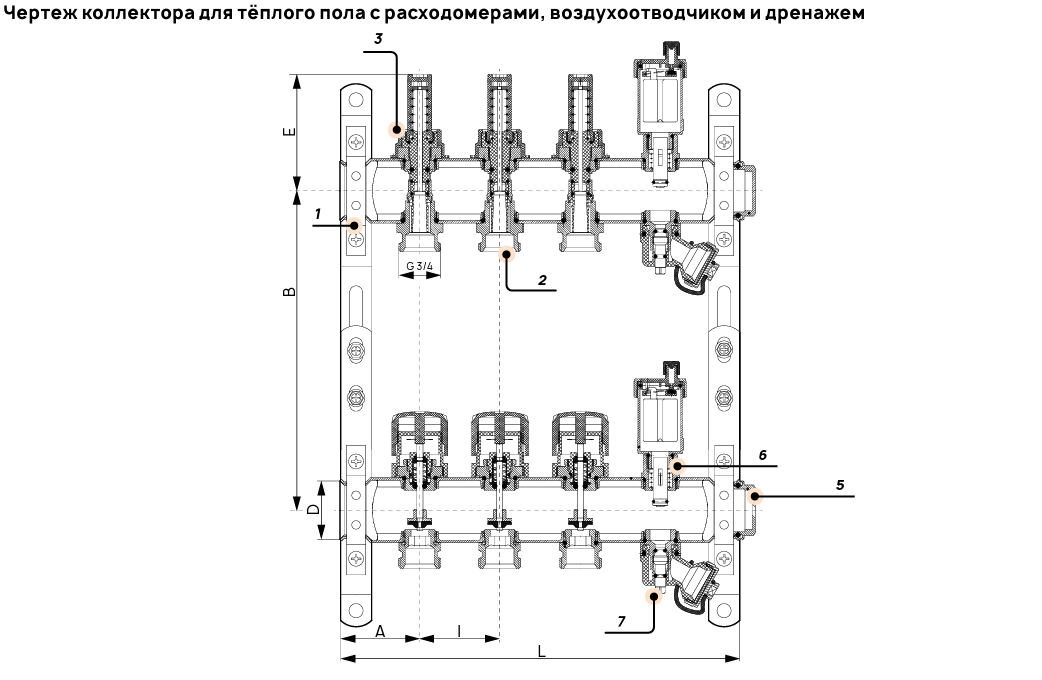 Чертеж коллектора для тёплого пола с расходомерами, воздухоотводчиком и дренажем

3

E

1

G 3/4

2

B

6

5

D

7

A

I

L